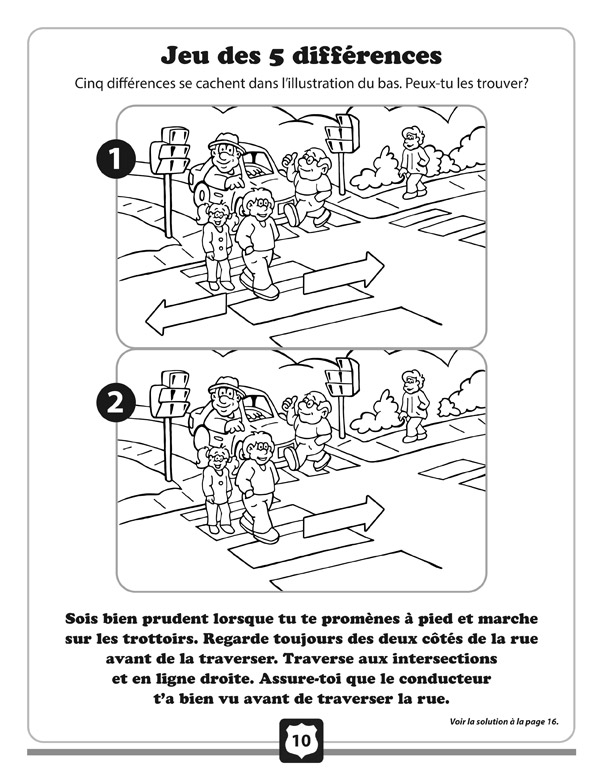 Jeu des 5 différences

Cinq différences se cachent dans l'illustration du bas. Peux-tu les trouver?

1

2

Sois bien prudent lorsque tu te promènes à pied et marche sur les trottoirs. Regarde toujours des deux côtés de la rue avant de la traverser. Traverse aux intersections et en ligne droite. Assure-toi que le conducteur t'a bien vu avant de traverser la rue.

Voir la solution à la page 16.

10