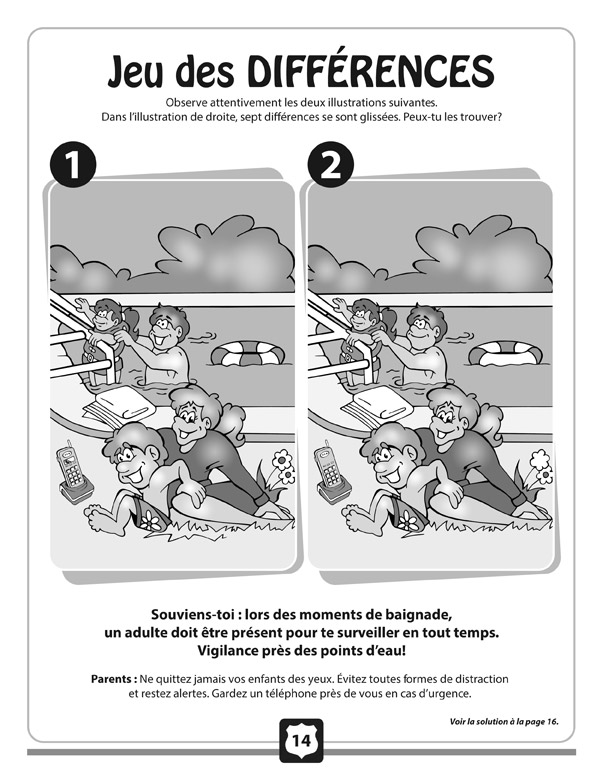 Jeu des DIFFÉRENCES

Observe attentivement les deux illustrations suivantes. Dans l'illustration de droite, sept différences se sont glissées. Peux-tu les trouver?

1

2

Souviens-toi : lors des moments de baignade, un adulte doit être présent pour te surveiller en tout temps. Vigilance près des points d'eau!

Parents : Ne quittez jamais vos enfants des yeux. Évitez toutes formes de distraction et restez alertes. Gardez un téléphone près de vous en cas d'urgence.

Voir la solution à la page 16.

14